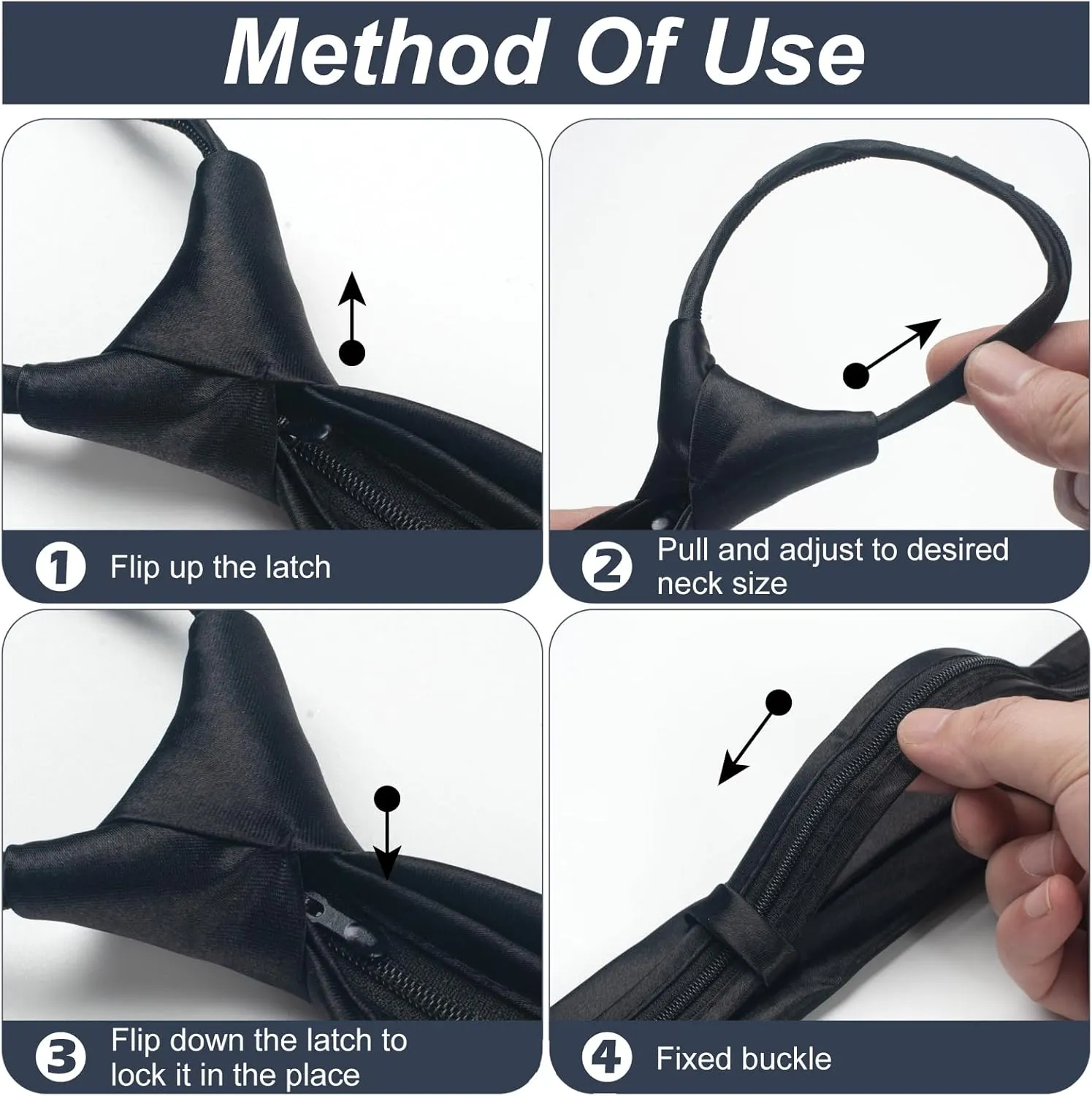 Method Of Use

1 Flip up the latch

2 Pull and adjust to desired neck size

3 Flip down the latch to lock it in the place

4 Fixed buckle